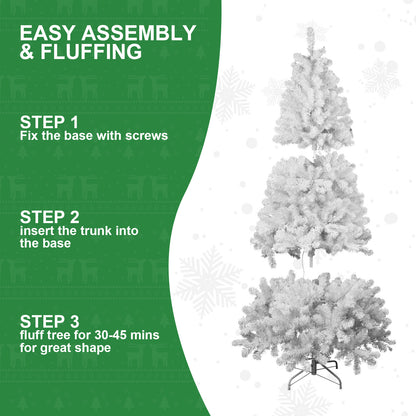 EASY ASSEMBLY & FLUFFING

STEP 1
Fix the base with screws

STEP 2
insert the trunk into the base

STEP 3
fluff tree for 30-45 mins for great shape